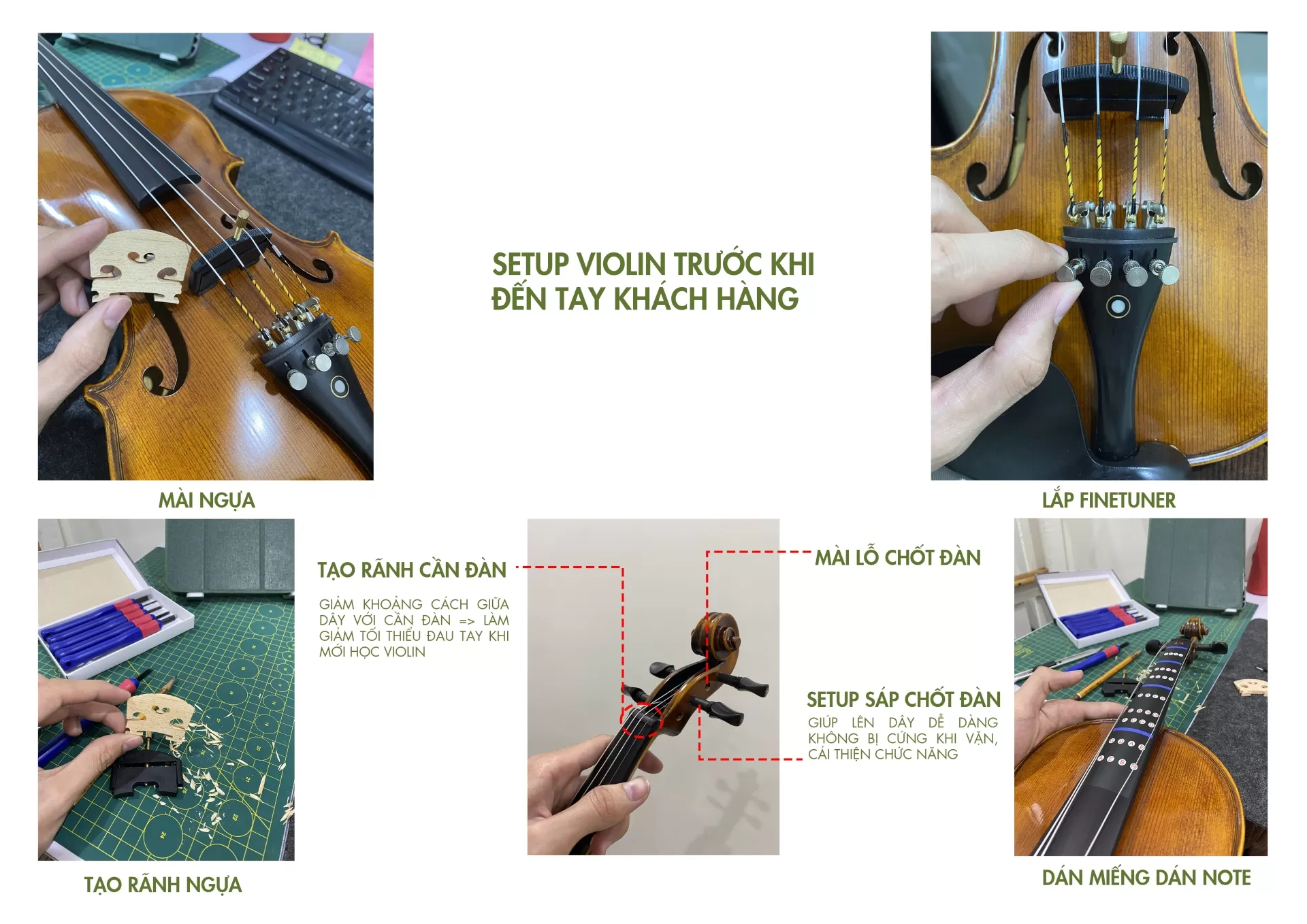 SETUP VIOLIN TRƯỚC KHI ĐẾN TAY KHÁCH HÀNG

MÀI NGỰA

LẮP FINETUNER

TẠO RÃNH CẦN ĐÀN

GIẢM KHOẢNG CÁCH GIỮA DÂY VỚI CẦN ĐÀN => LÀM GIẢM TỐI THIỂU ĐAU TAY KHI MỚI HỌC VIOLIN

MÀI LỖ CHỐT ĐÀN

SETUP SÁP CHỐT ĐÀN

GIÚP LÊN DÂY DỄ DÀNG KHÔNG BỊ CỨNG KHI VẶN, CẢI THIỆN CHỨC NĂNG

TẠO RÃNH NGỰA

DÁN MIẾNG DÁN NOTE